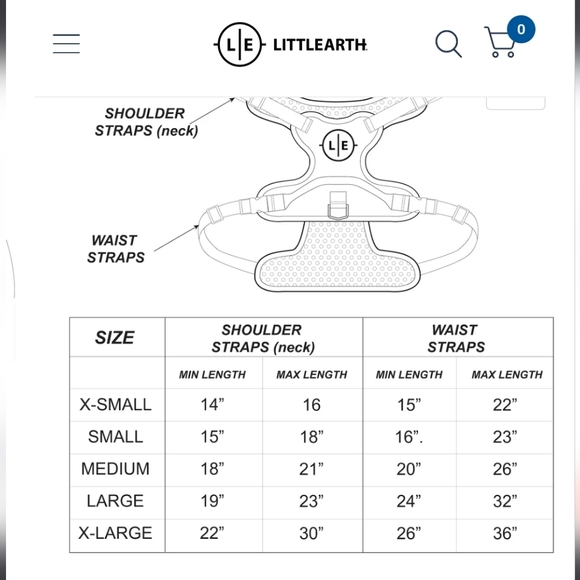 L|E LITTLEARTH

0

SHOULDER STRAPS (neck)

L|E

WAIST STRAPS

| SIZE | SHOULDER STRAPS (neck) | | WAIST STRAPS | |
|---|---|---|---|---|
| | MIN LENGTH | MAX LENGTH | MIN LENGTH | MAX LENGTH |
| X-SMALL | 14” | 16 | 15” | 22” |
| SMALL | 15” | 18” | 16”. | 23” |
| MEDIUM | 18” | 21” | 20” | 26” |
| LARGE | 19” | 23” | 24” | 32” |
| X-LARGE | 22” | 30” | 26” | 36” |